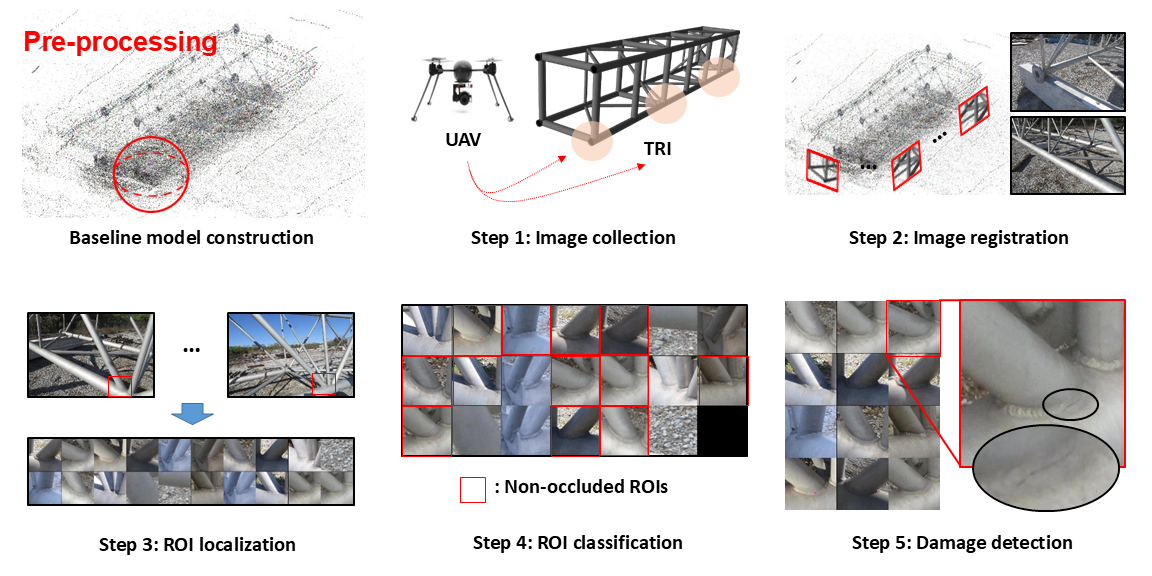 Pre-processing

Baseline model construction

UAV

TRI

Step 1: Image collection

...

...

Step 2: Image registration

...

Step 3: ROI localization

: Non-occluded ROIs

Step 4: ROI classification

Step 5: Damage detection